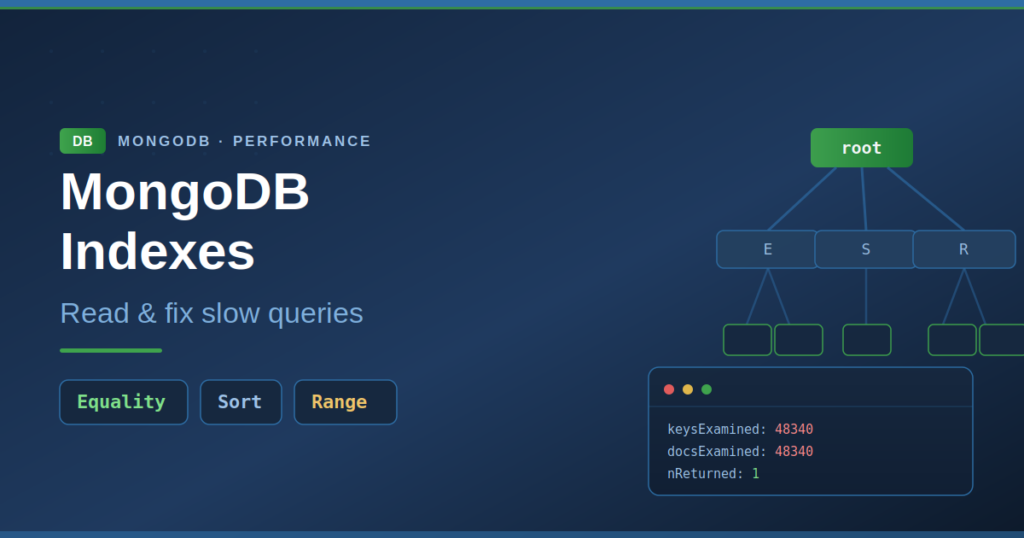 DB MONGODB · PERFORMANCE

MongoDB Indexes

Read & fix slow queries

Equality Sort Range

root

E S R

keysExamined: 48340
docsExamined: 48340
nReturned: 1